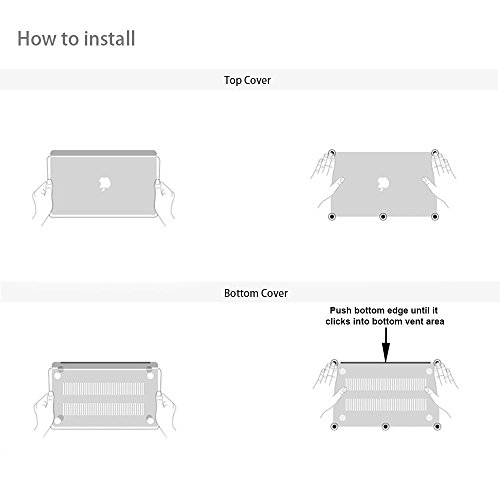 How to install

Top Cover

Bottom Cover

Push bottom edge until it clicks into bottom vent area