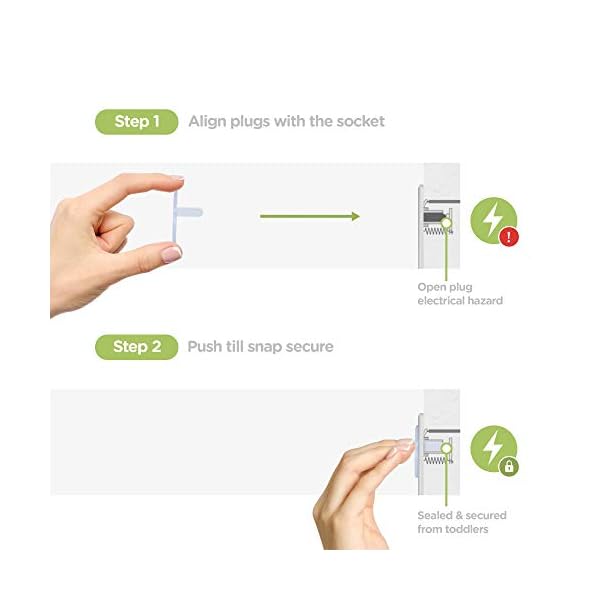 Step 1 Align plugs with the socket

Open plug electrical hazard

Step 2 Push till snap secure

Sealed & secured from toddlers