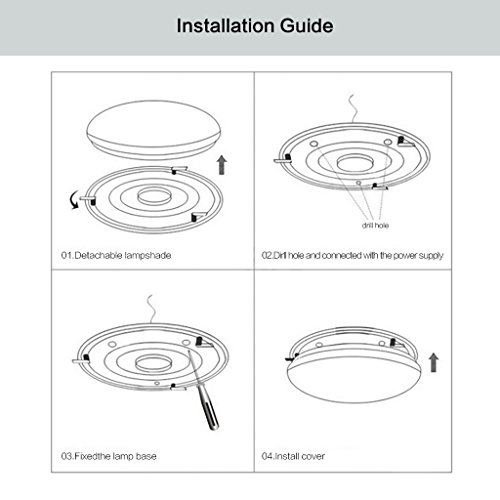 Installation Guide

01.Detachable lampshade

drill hole

02.Dirl hole and connected with the power supply

03.Fixedthe lamp base

04.Install cover