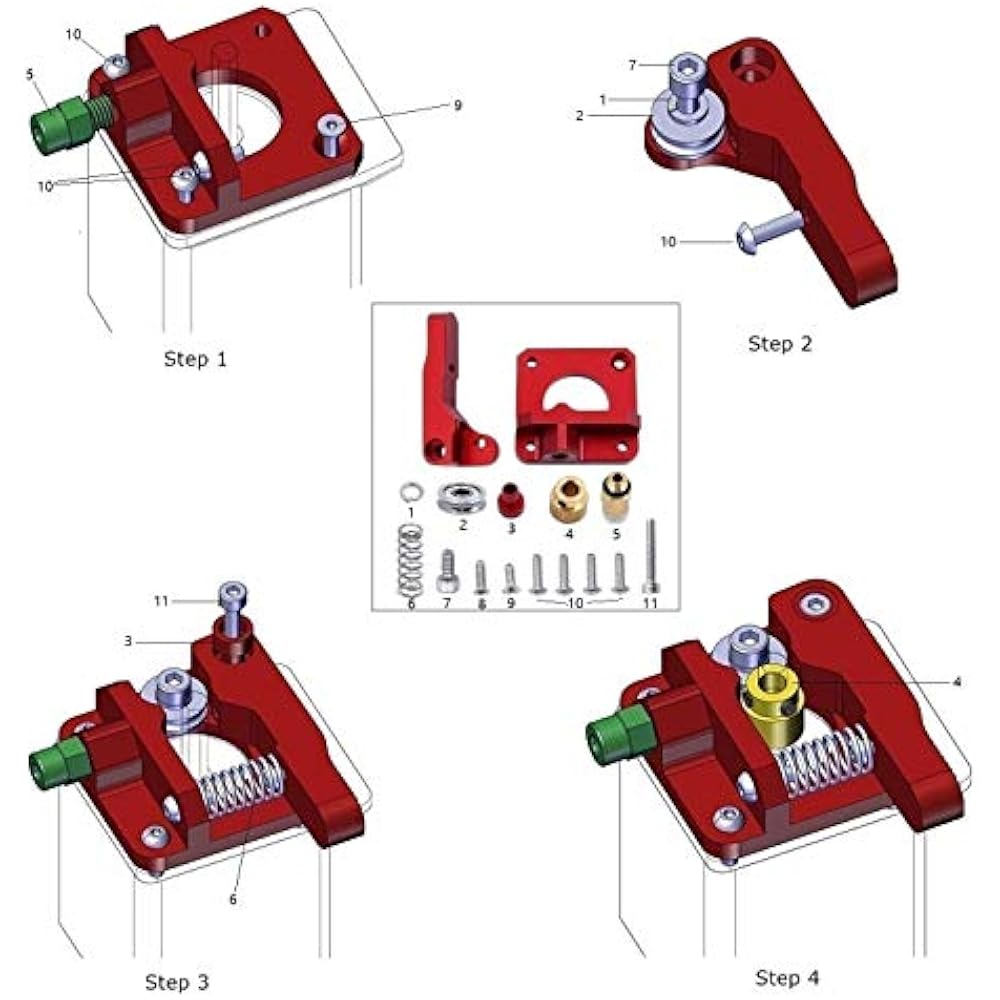 10
5
9
10
Step 1

7
1
2
10
Step 2

1
2
3
4
5
6
7
8
9
10
11

11
3
6
Step 3

4
Step 4