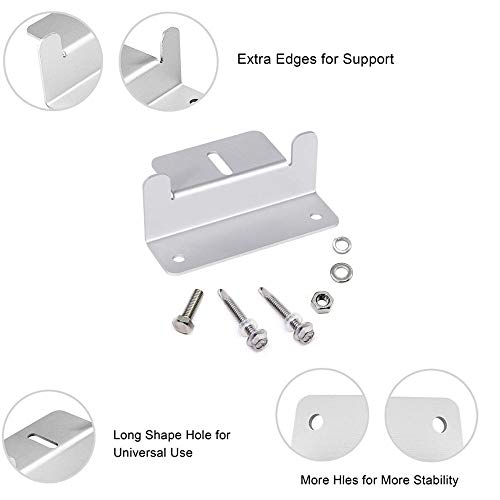 Extra Edges for Support

Long Shape Hole for Universal Use

More Hles for More Stability