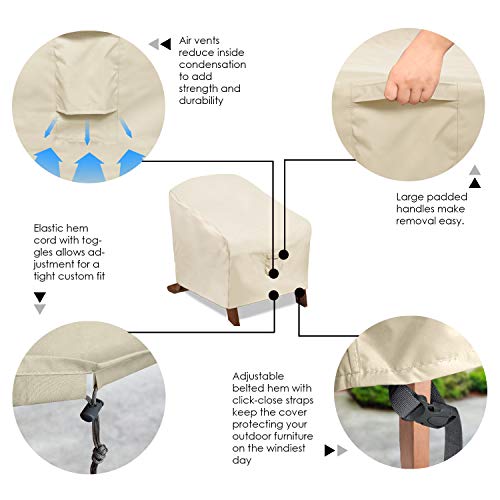 Air vents reduce inside condensation to add strength and durability

Large padded handles make removal easy.

Elastic hem cord with toggles allows adjustment for a tight custom fit

Adjustable belted hem with click-close straps keep the cover protecting your outdoor furniture on the windiest day