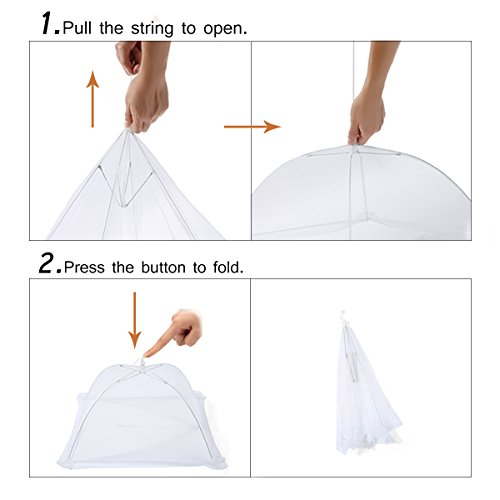 1. Pull the string to open.

2. Press the button to fold.