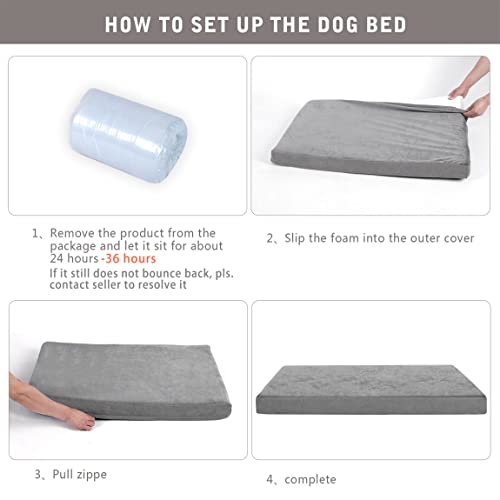 HOW TO SET UP THE DOG BED

1、Remove the product from the package and let it sit for about 24 hours -36 hours
If it still does not bounce back, pls. contact seller to resolve it

2、Slip the foam into the outer cover

3、Pull zippe

4、complete