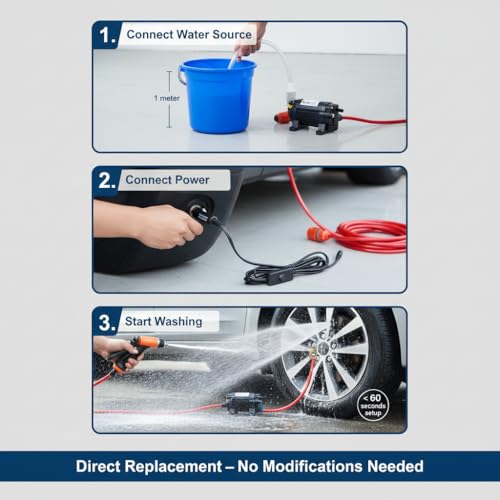 1. Connect Water Source

1 meter

2. Connect Power

3. Start Washing

< 60 seconds setup

Direct Replacement – No Modifications Needed