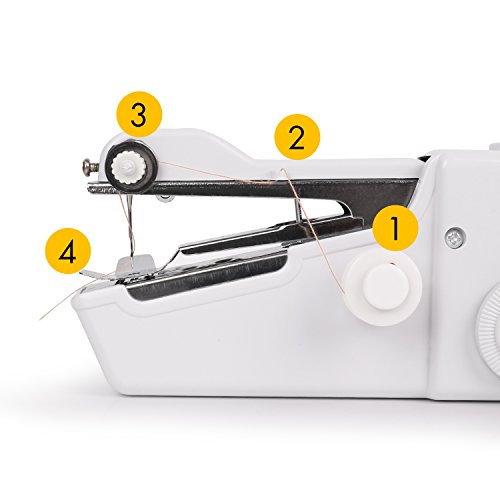 3
2
1
4