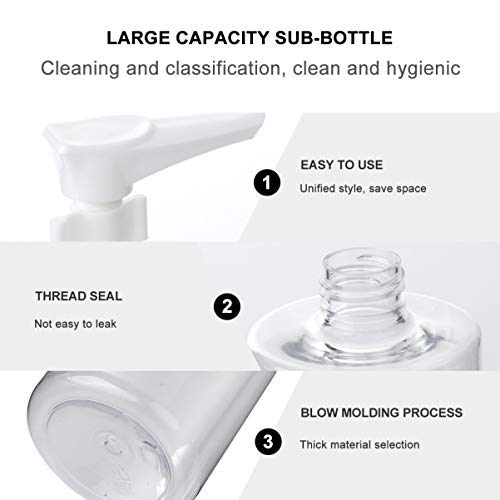 LARGE CAPACITY SUB-BOTTLE
Cleaning and classification, clean and hygienic

1
EASY TO USE
Unified style, save space

THREAD SEAL
Not easy to leak
2

3
BLOW MOLDING PROCESS
Thick material selection