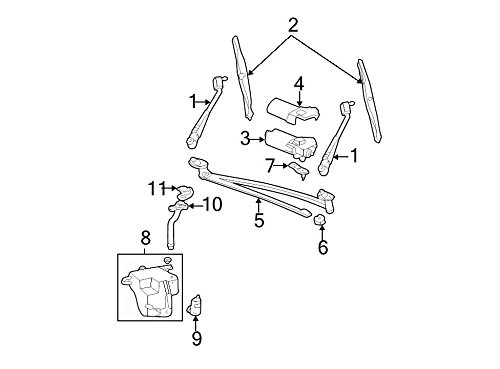 2
4
1
3
1
7
11
10
5
6
8
9