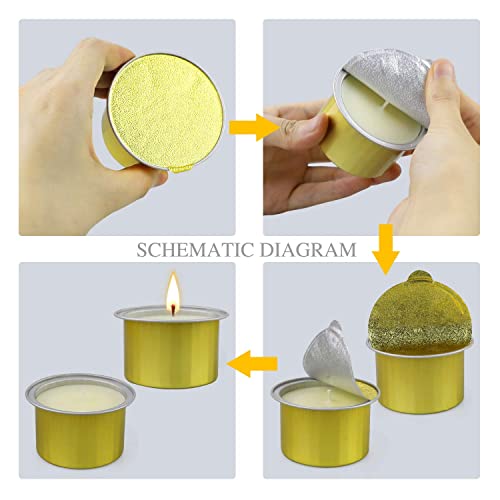 SCHEMATIC DIAGRAM