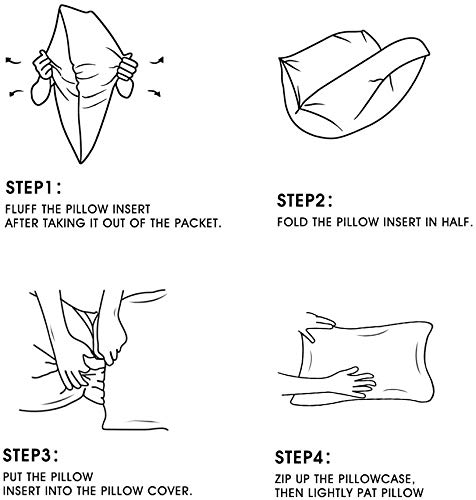 STEP1:
FLUFF THE PILLOW INSERT
AFTER TAKING IT OUT OF THE PACKET.

STEP2:
FOLD THE PILLOW INSERT IN HALF.

STEP3:
PUT THE PILLOW
INSERT INTO THE PILLOW COVER.

STEP4:
ZIP UP THE PILLOWCASE,
THEN LIGHTLY PAT PILLOW