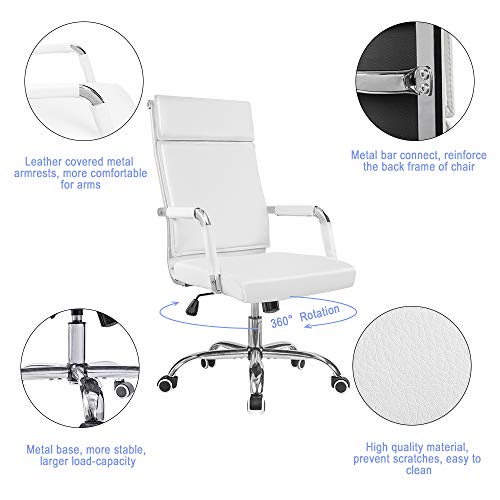 Leather covered metal armrests, more comfortable for arms

Metal bar connect, reinforce the back frame of chair

360° Rotation

Metal base, more stable, larger load-capacity

High quality material, prevent scratches, easy to clean