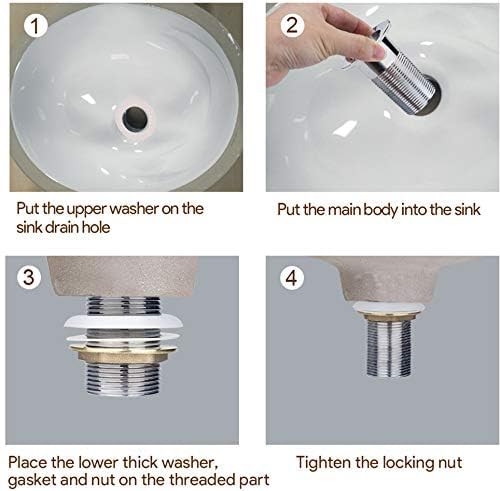 1

Put the upper washer on the sink drain hole

2

Put the main body into the sink

3

Place the lower thick washer, gasket and nut on the threaded part

4

Tighten the locking nut