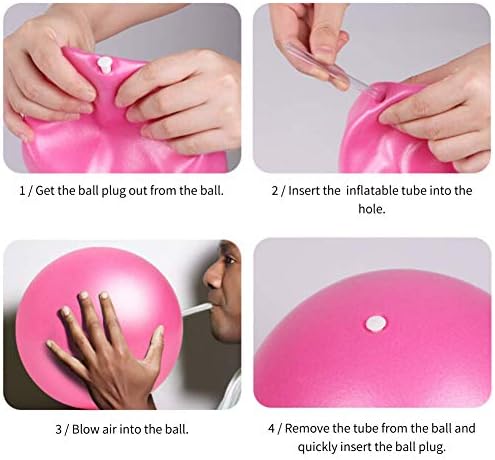 1 / Get the ball plug out from the ball.

2 / Insert the inflatable tube into the hole.

3 / Blow air into the ball.

4 / Remove the tube from the ball and quickly insert the ball plug.