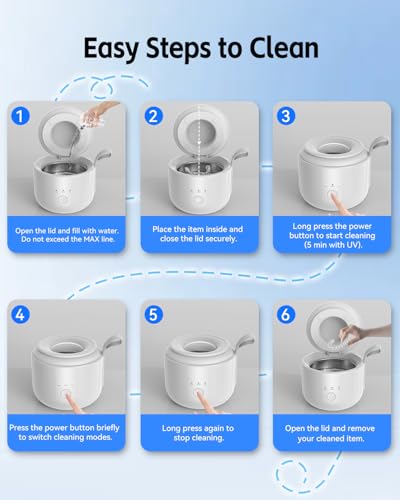 Easy Steps to Clean

1

Open the lid and fill with water. Do not exceed the MAX line.

2

Place the item inside and close the lid securely.

3

Long press the power button to start cleaning (5 min with UV).

4

Press the power button briefly to switch cleaning modes.

5

Long press again to stop cleaning.

6

Open the lid and remove your cleaned item.