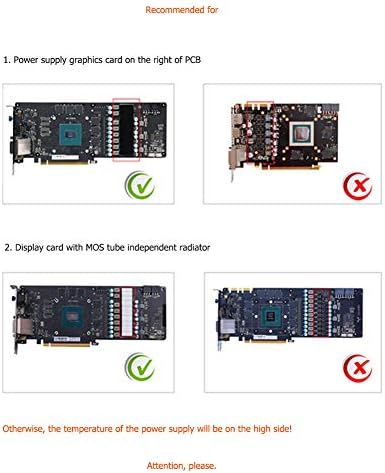 Recommended for

1. Power supply graphics card on the right of PCB

2. Display card with MOS tube independent radiator

Otherwise, the temperature of the power supply will be on the high side!

Attention, please.