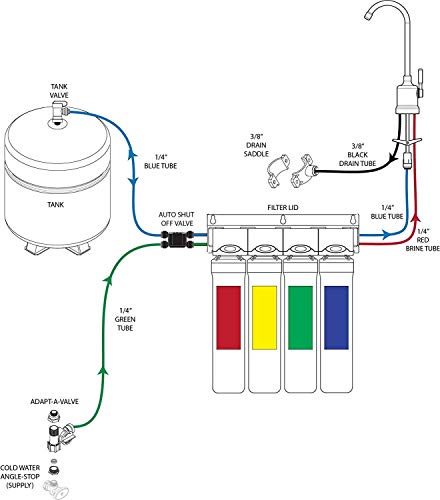 TANK VALVE

1/4" BLUE TUBE

TANK

3/8" DRAIN SADDLE

3/8" BLACK DRAIN TUBE

AUTO SHUT OFF VALVE

FILTER LID

1/4" BLUE TUBE

1/4" RED BRINE TUBE

1/4" GREEN TUBE

ADAPT-A-VALVE

COLD WATER ANGLE-STOP (SUPPLY)