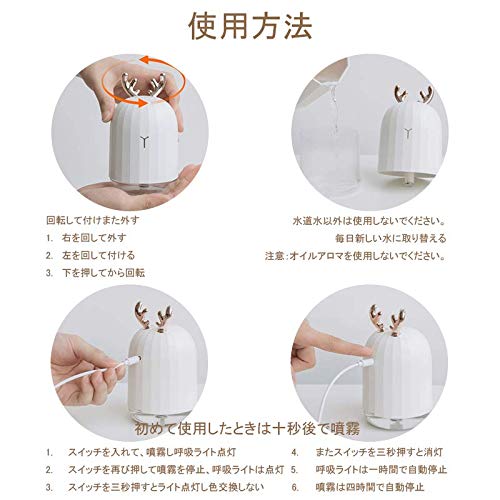 使用方法

回転して付けまた外す
1. 右を回して外す
2. 左を回して付ける
3. 下を押してから回転

水道水以外は使用しないでください。
毎日新しい水に取り替える
注意：オイルアロマを使用しないでください。

初めて使用したときは十秒後で噴霧

1. スイッチを入れて、噴霧し呼吸ライト点灯
2. スイッチを再び押して噴霧を停止、呼吸ライトは点灯
3. スイッチを三秒押すとライト点灯し色交換しない

4. またスイッチを三秒押すと消灯
5. 呼吸ライトは一時間で自動停止
6. 噴霧は四時間で自動停止