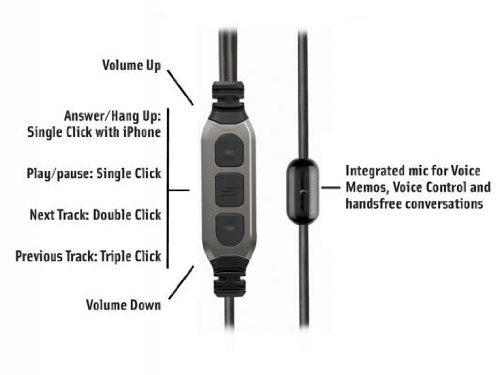 Volume Up

Answer/Hang Up:
Single Click with iPhone

Play/pause: Single Click

Next Track: Double Click

Previous Track: Triple Click

Volume Down

Integrated mic for Voice Memos, Voice Control and handsfree conversations