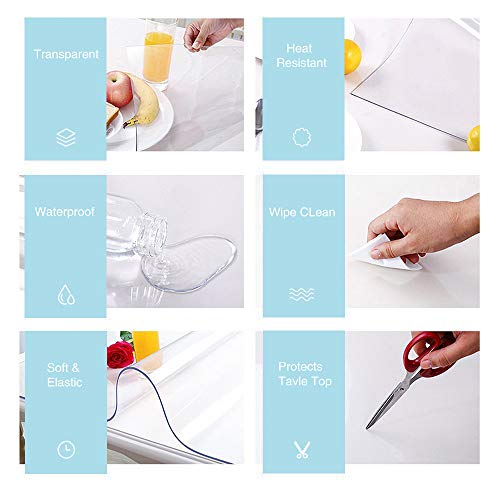 Transparent

Heat Resistant

Waterproof

Wipe CLean

Soft & Elastic

Protects Tavle Top