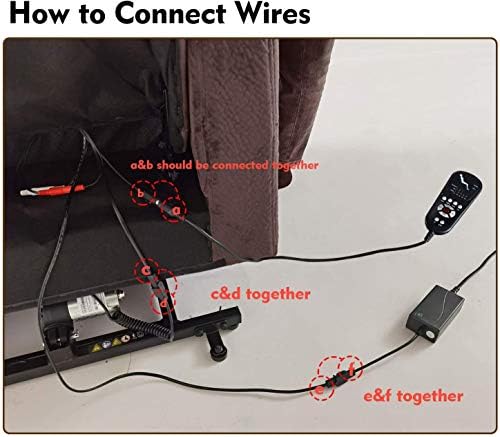 How to Connect Wires

a&b should be connected together

b

a

c

d

c&d together

f

e

e&f together