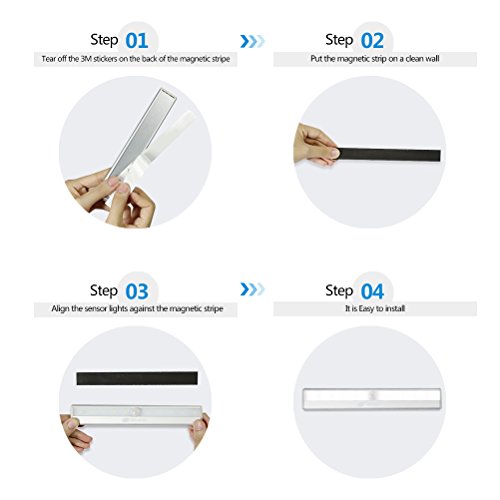 Step 01

Tear off the 3M stickers on the back of the magnetic stripe

Step 02

Put the magnetic strip on a clean wall

Step 03

Align the sensor lights against the magnetic stripe

Step 04

It is Easy to install