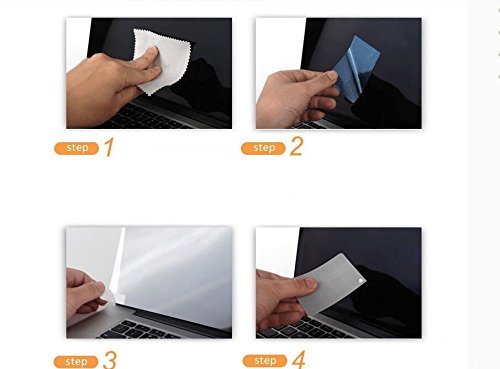 step 1

step 2

step 3

step 4