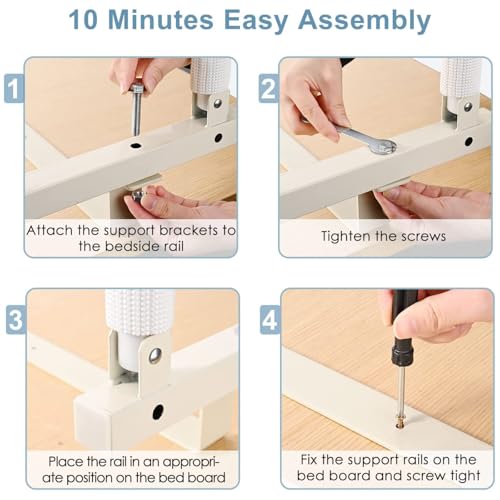 10 Minutes Easy Assembly

1

Attach the support brackets to the bedside rail

2

Tighten the screws

3

Place the rail in an appropriate position on the bed board

4

Fix the support rails on the bed board and screw tight