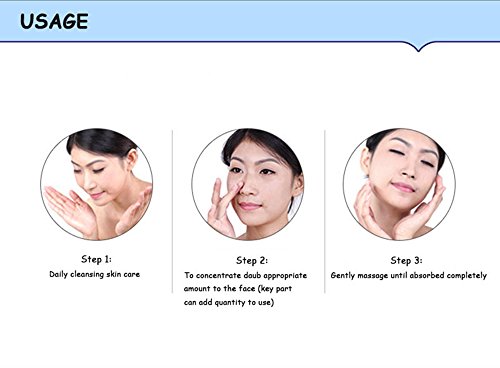 USAGE

Step 1:
Daily cleansing skin care

Step 2:
To concentrate daub appropriate amount to the face (key part can add quantity to use)

Step 3:
Gently massage until absorbed completely