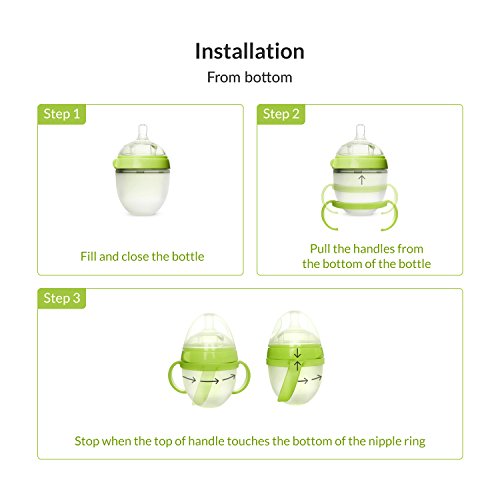 Installation

From bottom

Step 1

Fill and close the bottle

Step 2

Pull the handles from the bottom of the bottle

Step 3

Stop when the top of handle touches the bottom of the nipple ring