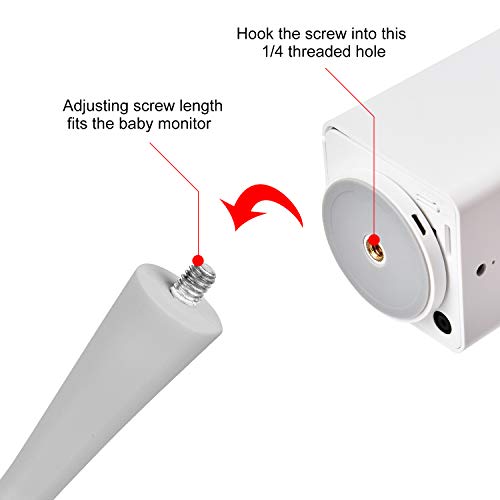 Hook the screw into this 1/4 threaded hole

Adjusting screw length fits the baby monitor