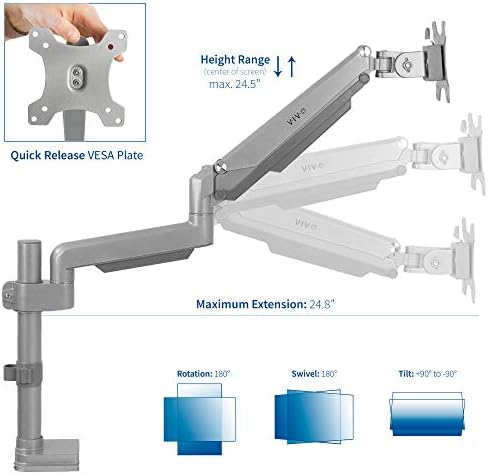 Quick Release VESA Plate

Height Range
(center of screen)
max. 24.5"

VIVO

VIVO

VIVO

Maximum Extension: 24.8"

Rotation: 180°

Swivel: 180°

Tilt: +90° to -90°