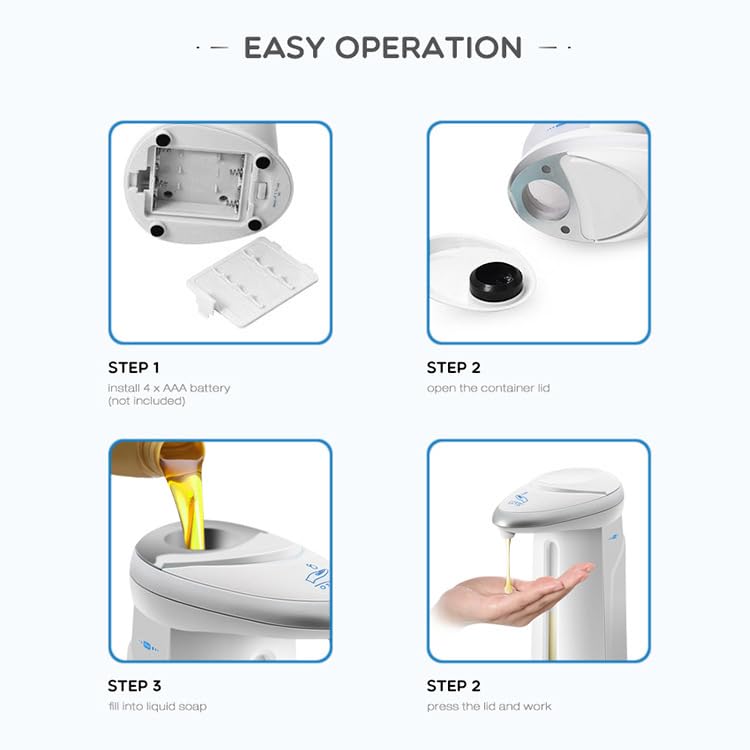 EASY OPERATION

STEP 1
install 4 x AAA battery (not included)

STEP 2
open the container lid

STEP 3
fill into liquid soap

STEP 2
press the lid and work