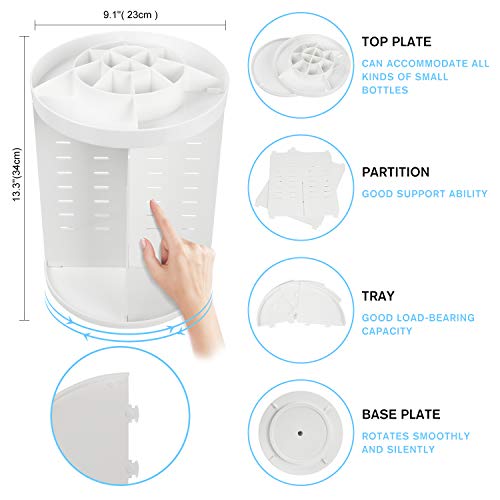 9.1"( 23cm )

13.3"(34cm)

TOP PLATE

CAN ACCOMMODATE ALL KINDS OF SMALL BOTTLES

PARTITION

GOOD SUPPORT ABILITY

TRAY

GOOD LOAD-BEARING CAPACITY

BASE PLATE

ROTATES SMOOTHLY AND SILENTLY