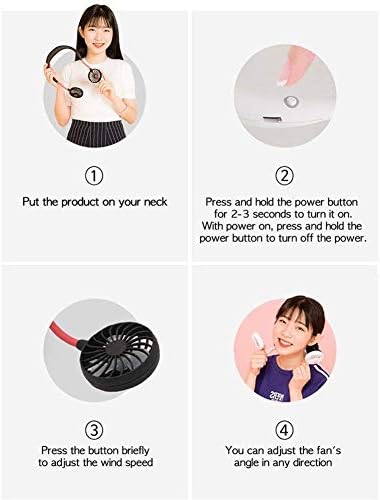 ①

Put the product on your neck

②

Press and hold the power button for 2-3 seconds to turn it on. With power on, press and hold the power button to turn off the power.

③

Press the button briefly to adjust the wind speed

④

You can adjust the fan's angle in any direction