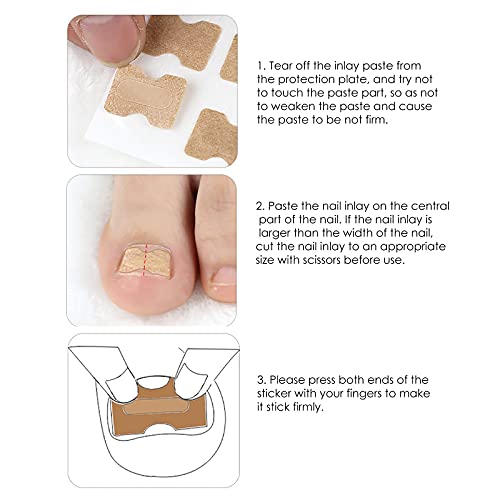 1. Tear off the inlay paste from the protection plate, and try not to touch the paste part, so as not to weaken the paste and cause the paste to be not firm.

2. Paste the nail inlay on the central part of the nail. If the nail inlay is larger than the width of the nail, cut the nail inlay to an appropriate size with scissors before use.

3. Please press both ends of the sticker with your fingers to make it stick firmly.