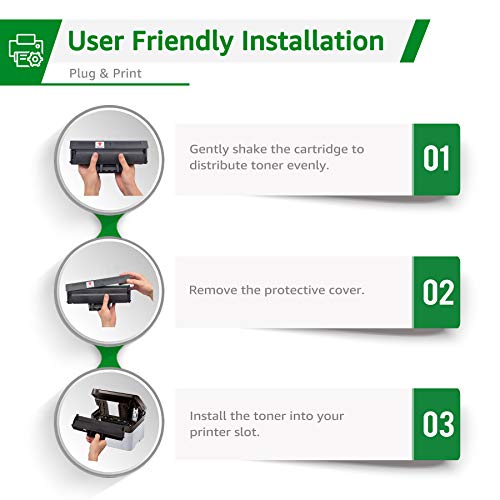 User Friendly Installation

Plug & Print

Gently shake the cartridge to distribute toner evenly.

01

Remove the protective cover.

02

Install the toner into your printer slot.

03