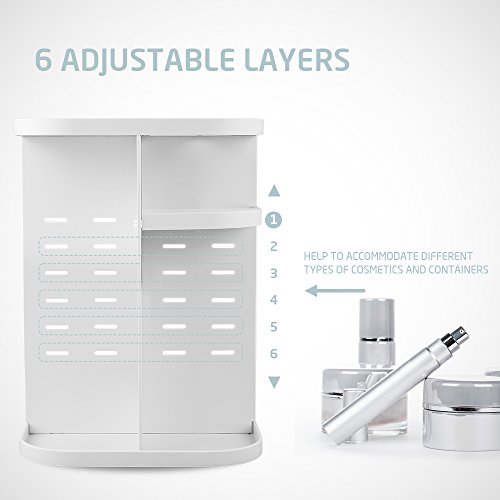 6 ADJUSTABLE LAYERS

1
2
3
4
5
6

HELP TO ACCOMMODATE DIFFERENT TYPES OF COSMETICS AND CONTAINERS