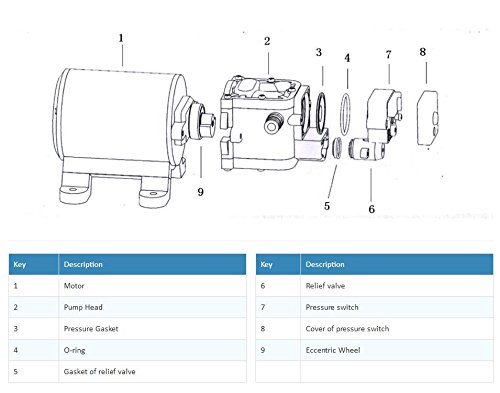 1 2 3 4 7 8

9 5 6

| Key | Description |
|---|---|
| 1 | Motor |
| 2 | Pump Head |
| 3 | Pressure Gasket |
| 4 | O-ring |
| 5 | Gasket of relief valve |

| Key | Description |
|---|---|
| 6 | Relief valve |
| 7 | Pressure switch |
| 8 | Cover of pressure switch |
| 9 | Eccentric Wheel |
| | |