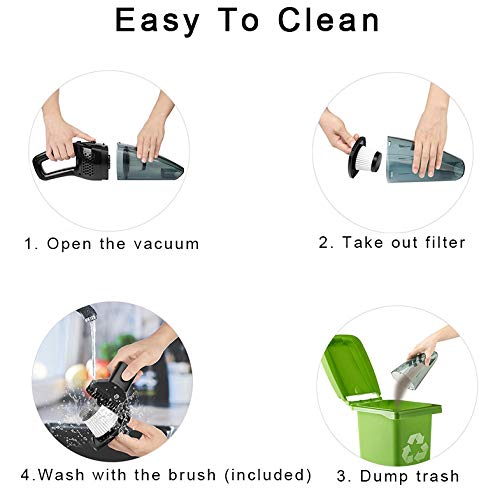 Easy To Clean

1. Open the vacuum

2. Take out filter

4.Wash with the brush (included)

3. Dump trash