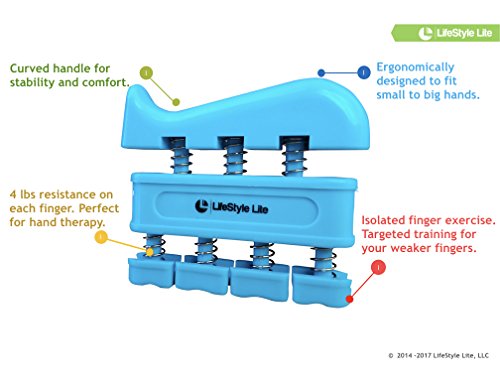 LifeStyle Lite

Curved handle for stability and comfort.

Ergonomically designed to fit small to big hands.

LifeStyle Lite

4 lbs resistance on each finger. Perfect for hand therapy.

Isolated finger exercise. Targeted training for your weaker fingers.

© 2014 -2017 LifeStyle Lite, LLC