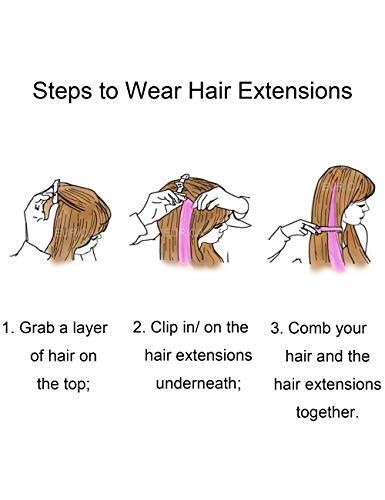 Steps to Wear Hair Extensions

1. Grab a layer of hair on the top;

2. Clip in/ on the hair extensions underneath;

3. Comb your hair and the hair extensions together.