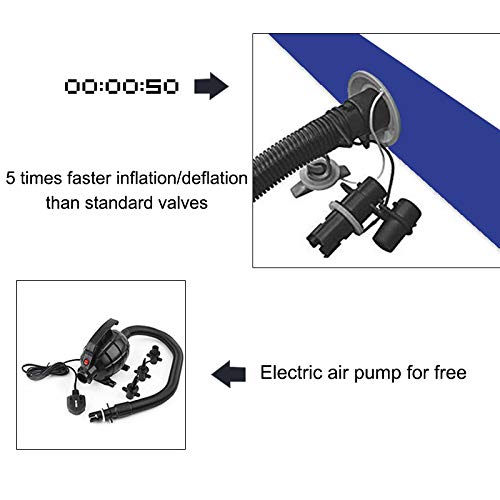 00:00:50

5 times faster inflation/deflation than standard valves

Electric air pump for free