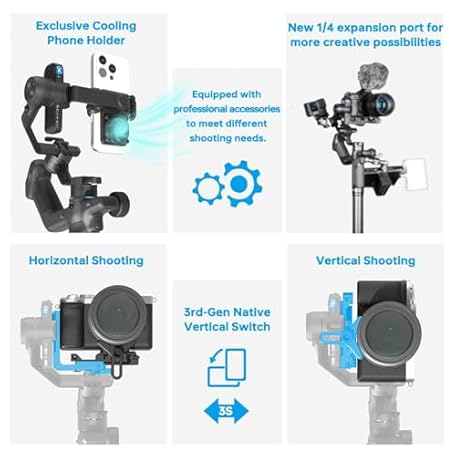 Exclusive Cooling Phone Holder

Equipped with professional accessories to meet different shooting needs.

New 1/4 expansion port for more creative possibilities

Horizontal Shooting

3rd-Gen Native Vertical Switch

3S

Vertical Shooting