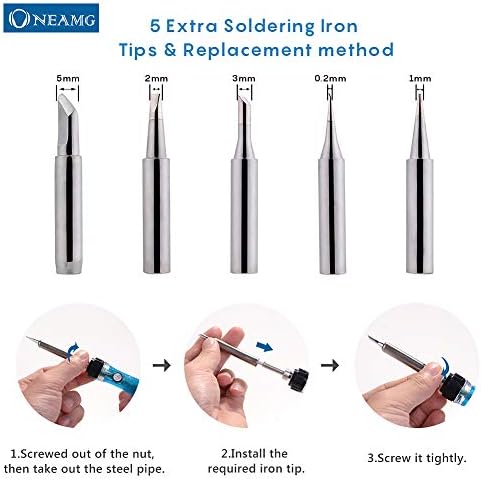 ONEAMG

5 Extra Soldering Iron Tips & Replacement method

5mm

2mm

3mm

0.2mm

1mm

1.Screwed out of the nut, then take out the steel pipe.

2.Install the required iron tip.

3.Screw it tightly.