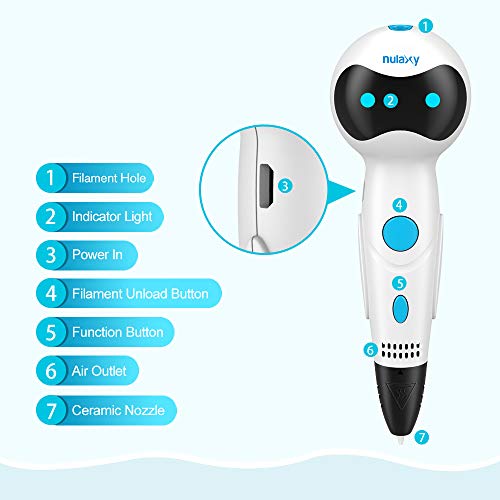 1 Filament Hole
2 Indicator Light
3 Power In
4 Filament Unload Button
5 Function Button
6 Air Outlet
7 Ceramic Nozzle

nulaxy

1
2
3
4
5
6
7