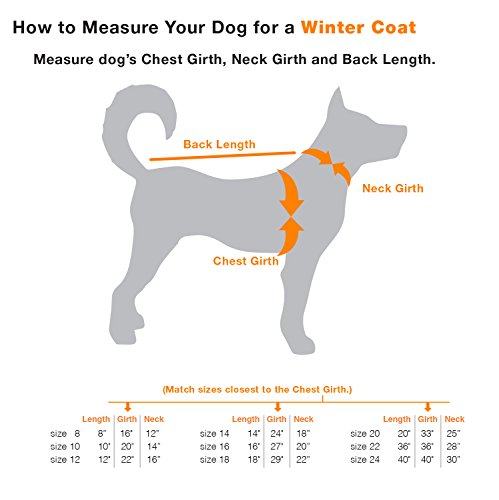 How to Measure Your Dog for a Winter Coat

Measure dog's Chest Girth, Neck Girth and Back Length.

Back Length

Neck Girth

Chest Girth

(Match sizes closest to the Chest Girth.)

| | Length | Girth | Neck |
|---|---|---|---|
| size 8 | 8" | 16" | 12" |
| size 10 | 10" | 20" | 14" |
| size 12 | 12" | 22" | 16" |

| | Length | Girth | Neck |
|---|---|---|---|
| size 14 | 14" | 24" | 18" |
| size 16 | 16" | 27" | 20" |
| size 18 | 18" | 29" | 22" |

| | Length | Girth | Neck |
|---|---|---|---|
| size 20 | 20" | 33" | 25" |
| size 22 | 36" | 36" | 28" |
| size 24 | 40" | 40" | 30" |