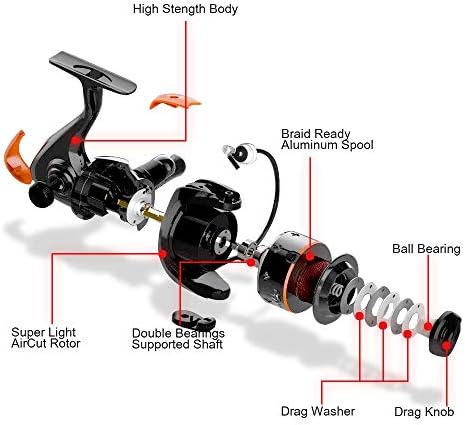 High Stength Body

Braid Ready
Aluminum Spool

Ball Bearing

Super Light
AirCut Rotor

Double Bearings
Supported Shaft

Drag Washer

Drag Knob