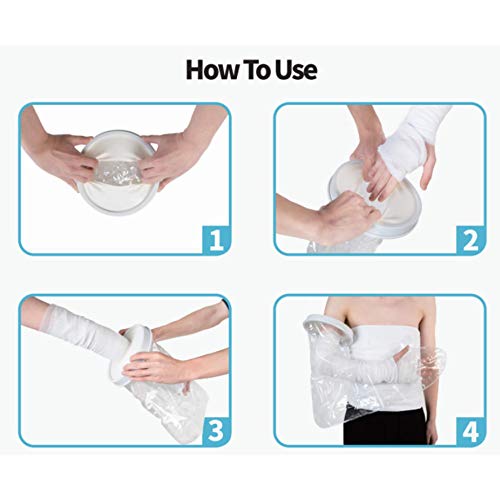 How To Use

1

2

3

4