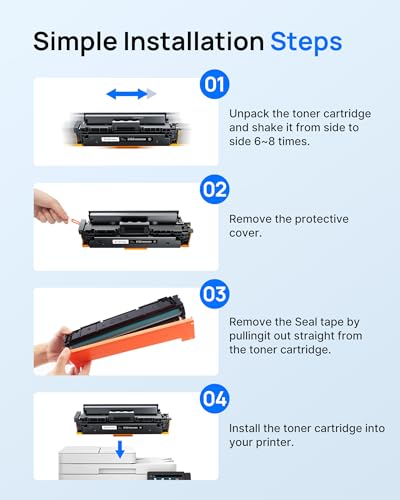 Simple Installation Steps

01

Unpack the toner cartridge and shake it from side to side 6~8 times.

02

Remove the protective cover.

03

Remove the Seal tape by pullingit out straight from the toner cartridge.

04

Install the toner cartridge into your printer.