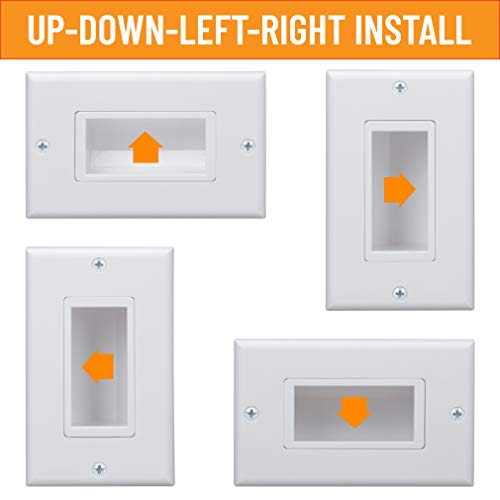 UP-DOWN-LEFT-RIGHT INSTALL